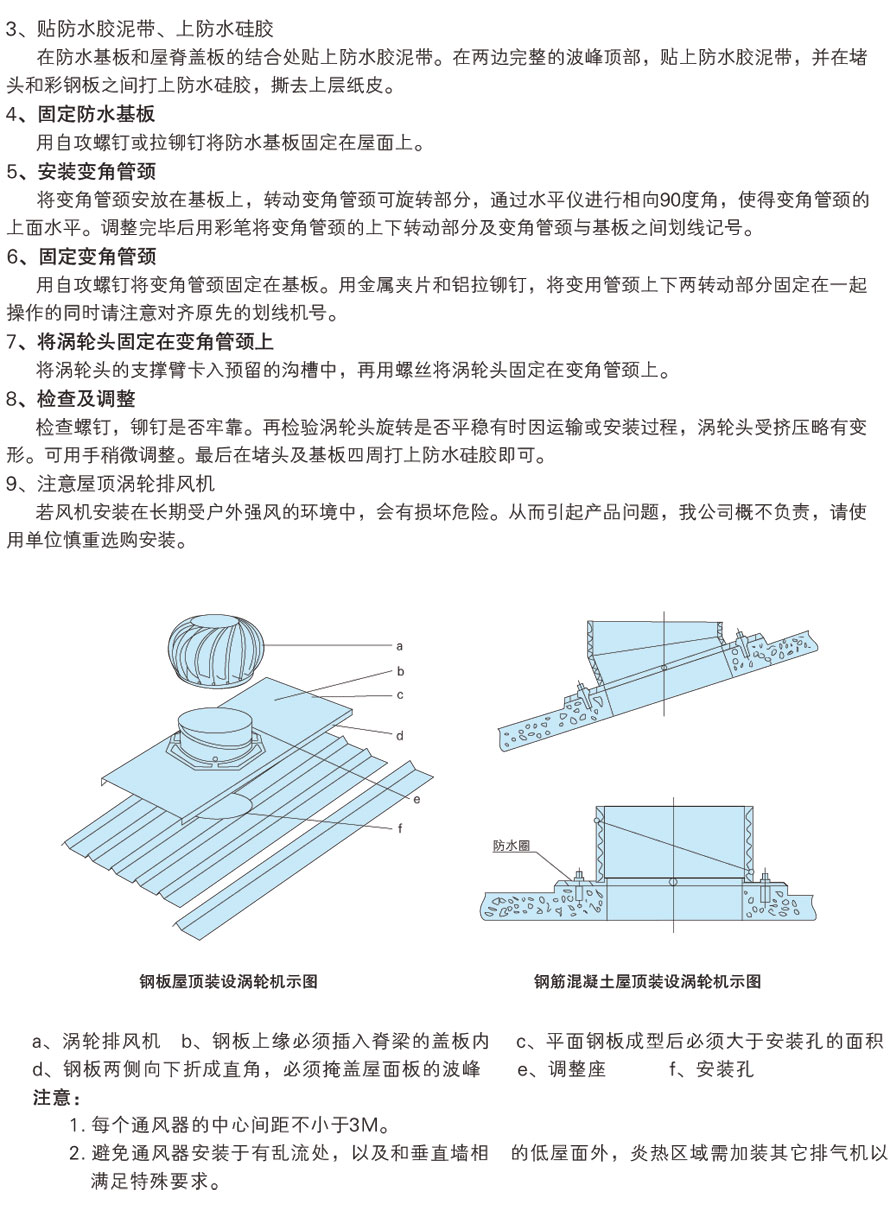 3、贴防水胶泥带、上防水硅胶
在防水基板和屋脊盖板的结合处贴上防水胶泥带。在两边完整的波峰顶部，贴上防水胶泥带，并在堵头和彩钢板之间打上防水硅胶，撕去上层纸皮。

4、固定防水基板
用自攻螺钉或拉铆钉将防水基板固定在屋面上。

5、安装变角管颈
将变角管颈安放在基板上，转动变角管颈可旋转部分，通过水平仪进行相向90度角，使得变角管颈的上面水平。调整完毕后用彩笔将变角管颈的上下转动部分及变角管颈与基板之间划线记号。

6、固定变角管颈
用自攻螺钉将变角管颈固定在基板。用金属夹片和铝拉铆钉，将变用管颈上下两转动部分固定在一起操作的同时请注意对齐原先的划线机号。

7、将涡轮头固定在变角管颈上
将涡轮头的支撑臂卡入预留的沟槽中，再用螺丝将涡轮头固定在变角管颈上。

8、检查及调整
检查螺钉，铆钉是否牢靠。再检验涡轮头旋转是否平稳有时因运输或安装过程，涡轮头受挤压略有变形。可用手稍微调整。最后在堵头及基板四周打上防水硅胶即可。

9、注意屋顶涡轮排风机
若风机安装在长期受户外强风的环境中，会有损坏危险。从而引起产品问题，我公司概不负责，请使用单位慎重选购安装。

a
b
c
d
e
f

防水圈

钢板屋顶装设涡轮机示图

钢筋混凝土屋顶装设涡轮机示图

a、涡轮排风机 b、钢板上缘必须插入脊梁的盖板内 c、平面钢板成型后必须大于安装孔的面积
d、钢板两侧向下折成直角，必须掩盖屋面板的波峰 e、调整座 f、安装孔
注意：
1. 每个通风器的中心间距不小于3M。
2. 避免通风器安装于有乱流处，以及和垂直墙相 的低屋面外，炎热区域需加装其它排气机以满足特殊要求。